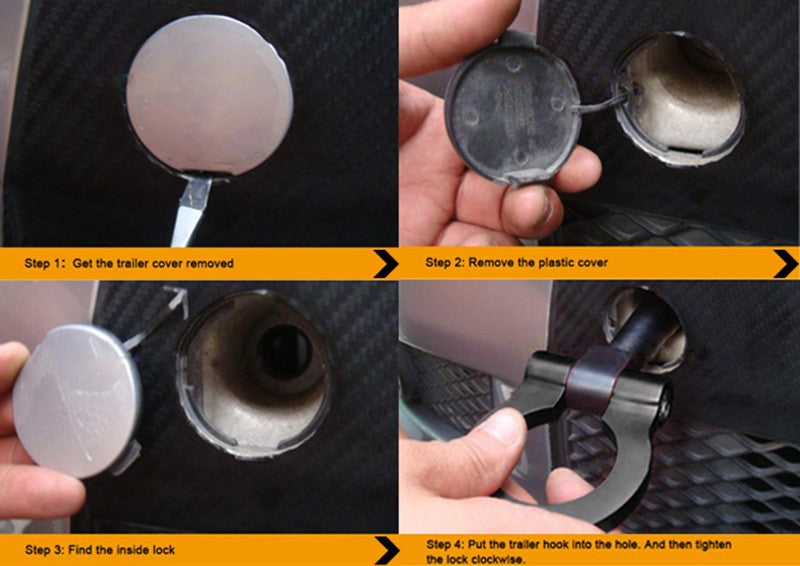 Step 1: Get the trailer cover removed

Step 2: Remove the plastic cover

Step 3: Find the inside lock

Step 4: Put the trailer hook into the hole. And then tighten the lock clockwise.